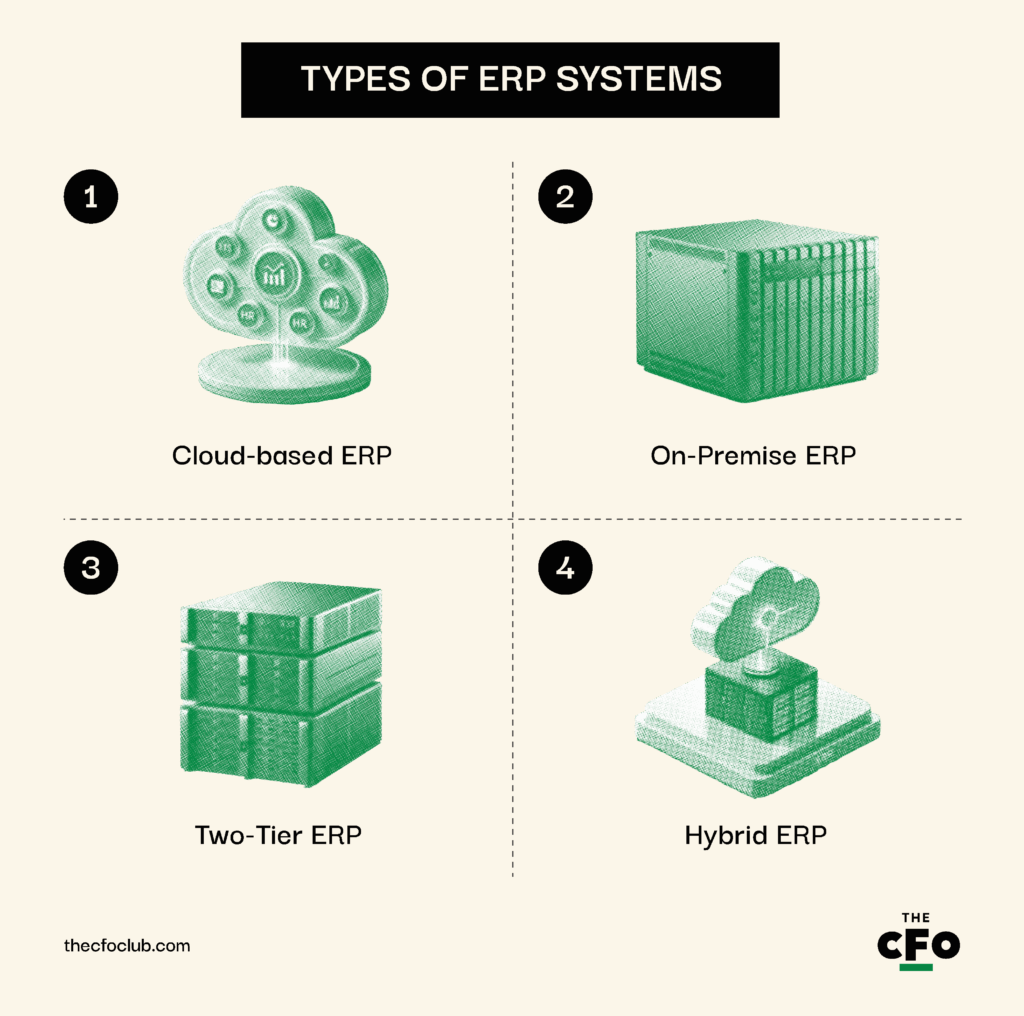 TYPES OF ERP SYSTEMS

1

HR

HR

Cloud-based ERP

2

On-Premise ERP

3

Two-Tier ERP

4

Hybrid ERP

thecfoclub.com

THE
CFO