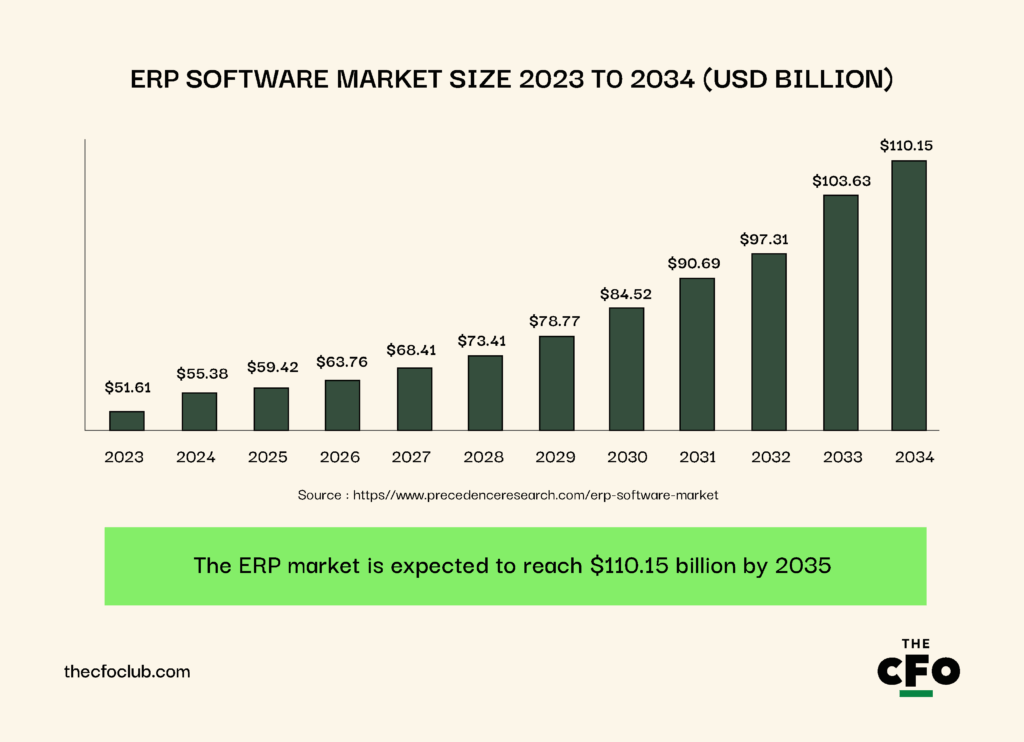 ERP SOFTWARE MARKET SIZE 2023 TO 2034 (USD BILLION)

$51.61
$55.38
$59.42
$63.76
$68.41
$73.41
$78.77
$84.52
$90.69
$97.31
$103.63
$110.15

2023
2024
2025
2026
2027
2028
2029
2030
2031
2032
2033
2034

Source : https//www.precedenceresearch.com/erp-software-market

The ERP market is expected to reach $110.15 billion by 2035

thecfoclub.com

THE
CFO