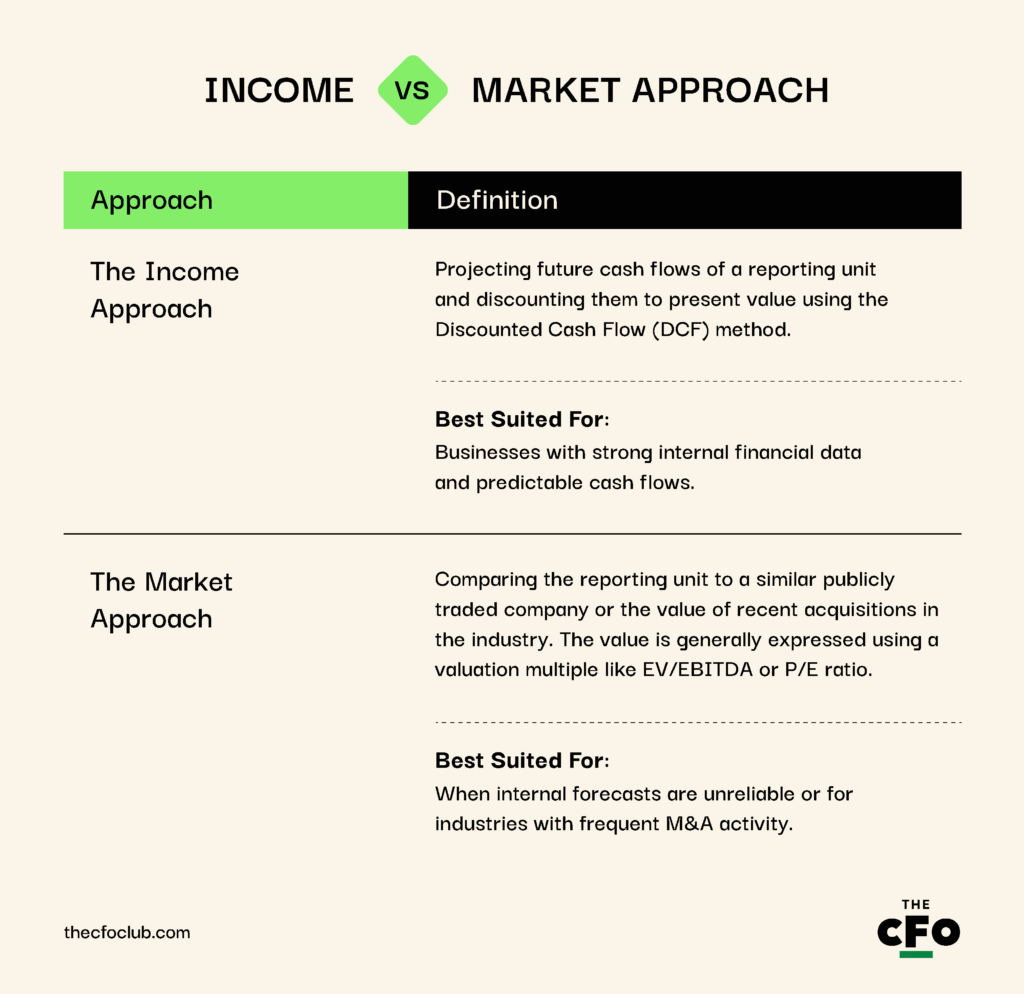 INCOME VS MARKET APPROACH

| Approach | Definition |
|---|---|
| The Income Approach | Projecting future cash flows of a reporting unit and discounting them to present value using the Discounted Cash Flow (DCF) method. **Best Suited For:** Businesses with strong internal financial data and predictable cash flows. |
| The Market Approach | Comparing the reporting unit to a similar publicly traded company or the value of recent acquisitions in the industry. The value is generally expressed using a valuation multiple like EV/EBITDA or P/E ratio. **Best Suited For:** When internal forecasts are unreliable or for industries with frequent M&A activity. |

thecfoclub.com

THE CFO